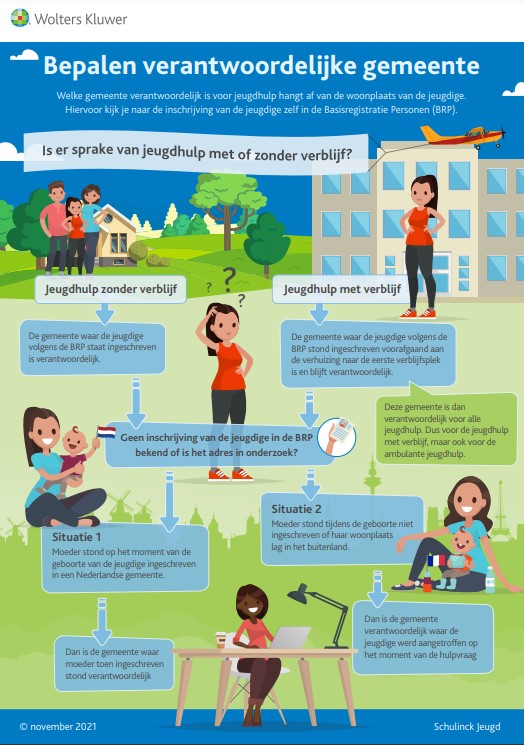 Wolters Kluwer

Bepalen verantwoordelijke gemeente

Welke gemeente verantwoordelijk is voor jeugdhulp hangt af van de woonplaats van de jeugdige. Hiervoor kijk je naar de inschrijving van de jeugdige zelf in de Basisregistratie Personen (BRP).

Is er sprake van jeugdhulp met of zonder verblijf?

Jeugdhulp zonder verblijf

De gemeente waar de jeugdige volgens de BRP staat ingeschreven is verantwoordelijk.

Jeugdhulp met verblijf

De gemeente waar de jeugdige volgens de BRP stond ingeschreven voorafgaand aan de verhuizing naar de eerste verblijfsplek is en blijft verantwoordelijk.

Deze gemeente is dan verantwoordelijk voor alle jeugdhulp. Dus voor de jeugdhulp met verblijf, maar ook voor de ambulante jeugdhulp.

Geen inschrijving van de jeugdige in de BRP bekend of is het adres in onderzoek?

Situatie 1
Moeder stond op het moment van de geboorte van de jeugdige ingeschreven in een Nederlandse gemeente.

Dan is de gemeente waar moeder toen ingeschreven stond verantwoordelijk

Situatie 2
Moeder stond tijdens de geboorte niet ingeschreven of haar woonplaats lag in het buitenland.

Dan is de gemeente verantwoordelijk waar de jeugdige werd aangetroffen op het moment van de hulpvraag

© november 2021

Schulinck Jeugd